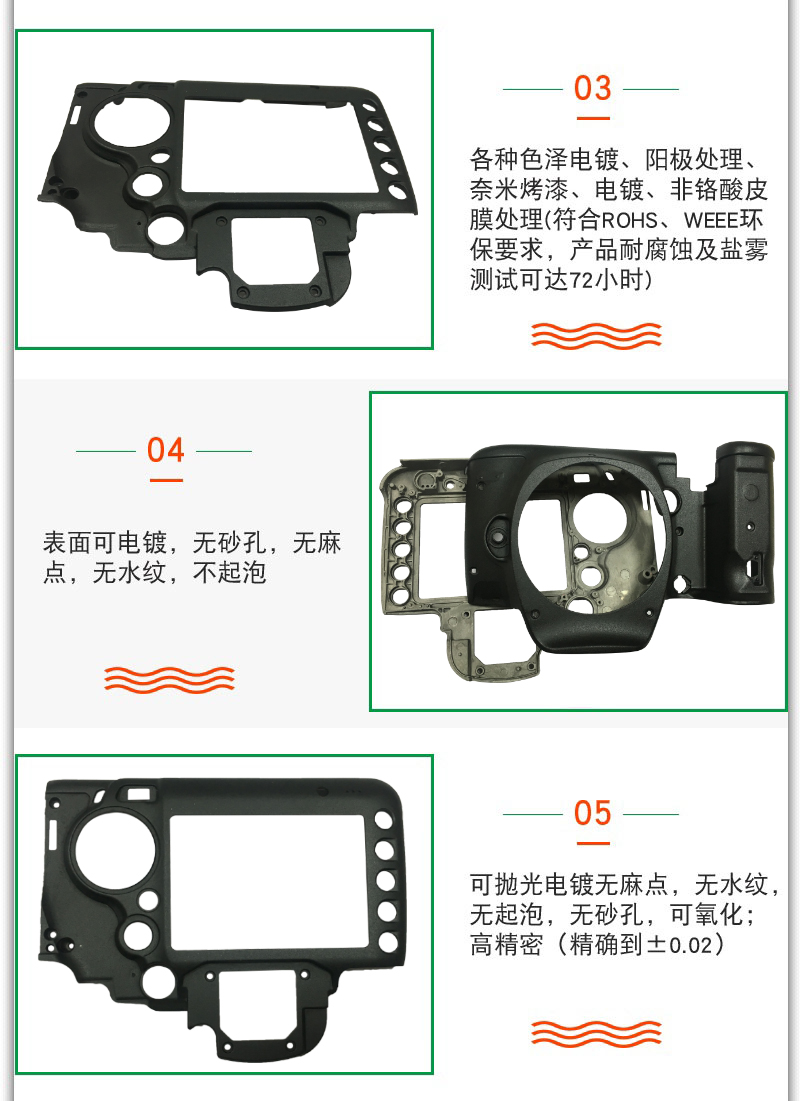 03

各种色泽电镀、阳极处理、奈米烤漆、电镀、非铬酸皮膜处理(符合ROHS、WEEE环保要求，产品耐腐蚀及盐雾测试可达72小时)

04

表面可电镀，无砂孔，无麻点，无水纹，不起泡

05

可抛光电镀无麻点，无水纹，无起泡，无砂孔，可氧化；高精密（精确到±0.02）