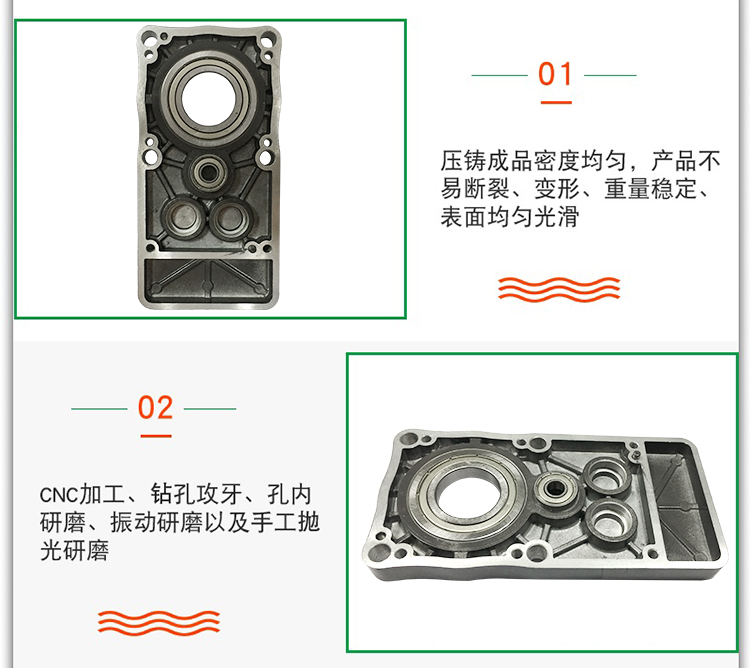 01

压铸成品密度均匀，产品不易断裂、变形、重量稳定、表面均匀光滑

02

CNC加工、钻孔攻牙、孔内研磨、振动研磨以及手工抛光研磨