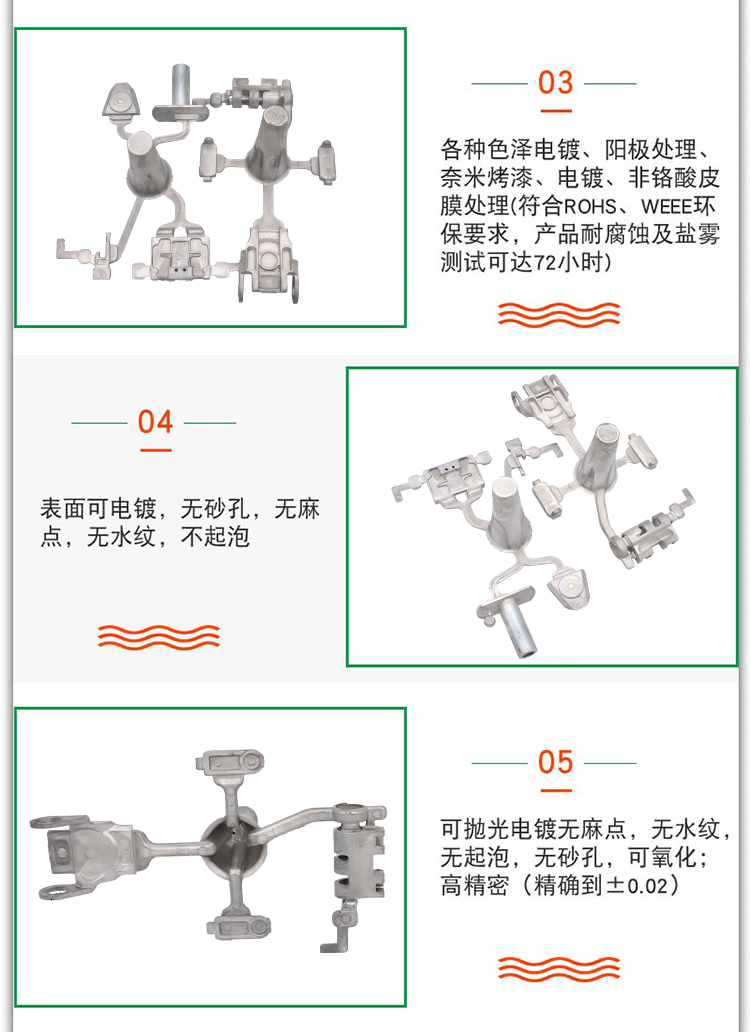 03

各种色泽电镀、阳极处理、奈米烤漆、电镀、非铬酸皮膜处理(符合ROHS、WEEE环保要求，产品耐腐蚀及盐雾测试可达72小时)

04

表面可电镀，无砂孔，无麻点，无水纹，不起泡

05

可抛光电镀无麻点，无水纹，无起泡，无砂孔，可氧化；高精密（精确到±0.02）