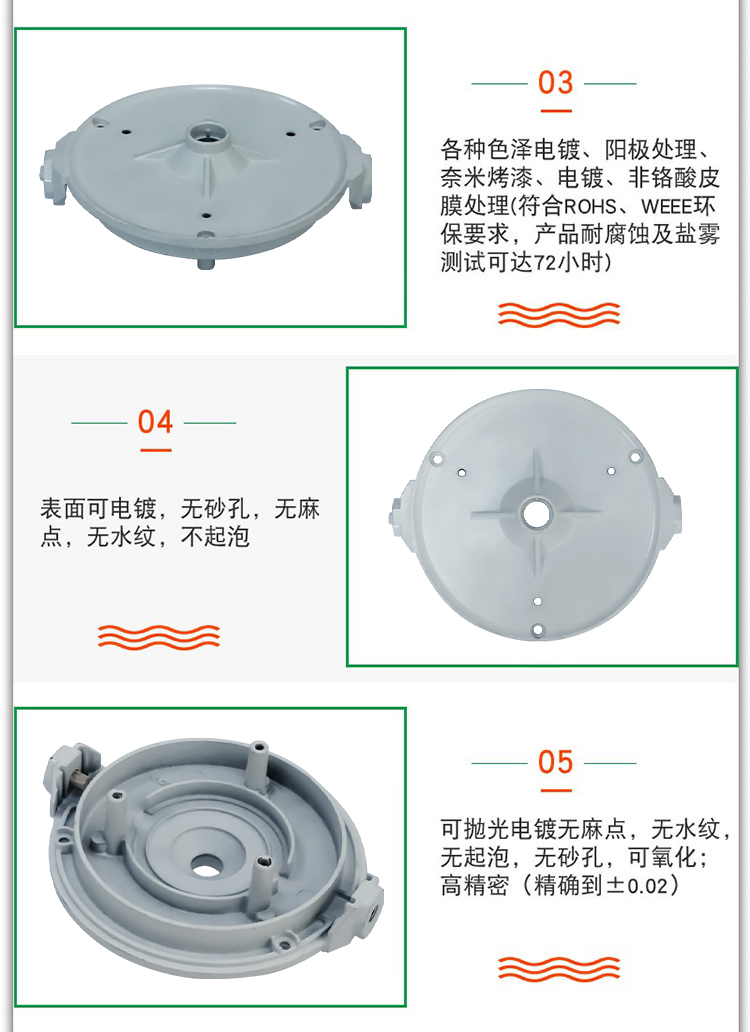 03

各种色泽电镀、阳极处理、奈米烤漆、电镀、非铬酸皮膜处理(符合ROHS、WEEE环保要求，产品耐腐蚀及盐雾测试可达72小时)

04

表面可电镀，无砂孔，无麻点，无水纹，不起泡

05

可抛光电镀无麻点，无水纹，无起泡，无砂孔，可氧化；高精密（精确到±0.02）