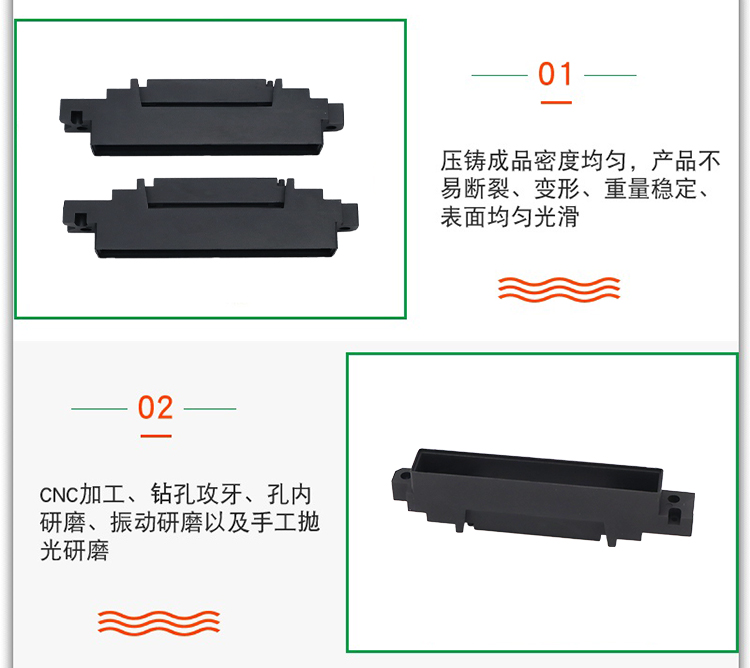 01

压铸成品密度均匀，产品不易断裂、变形、重量稳定、表面均匀光滑

02

CNC加工、钻孔攻牙、孔内研磨、振动研磨以及手工抛光研磨